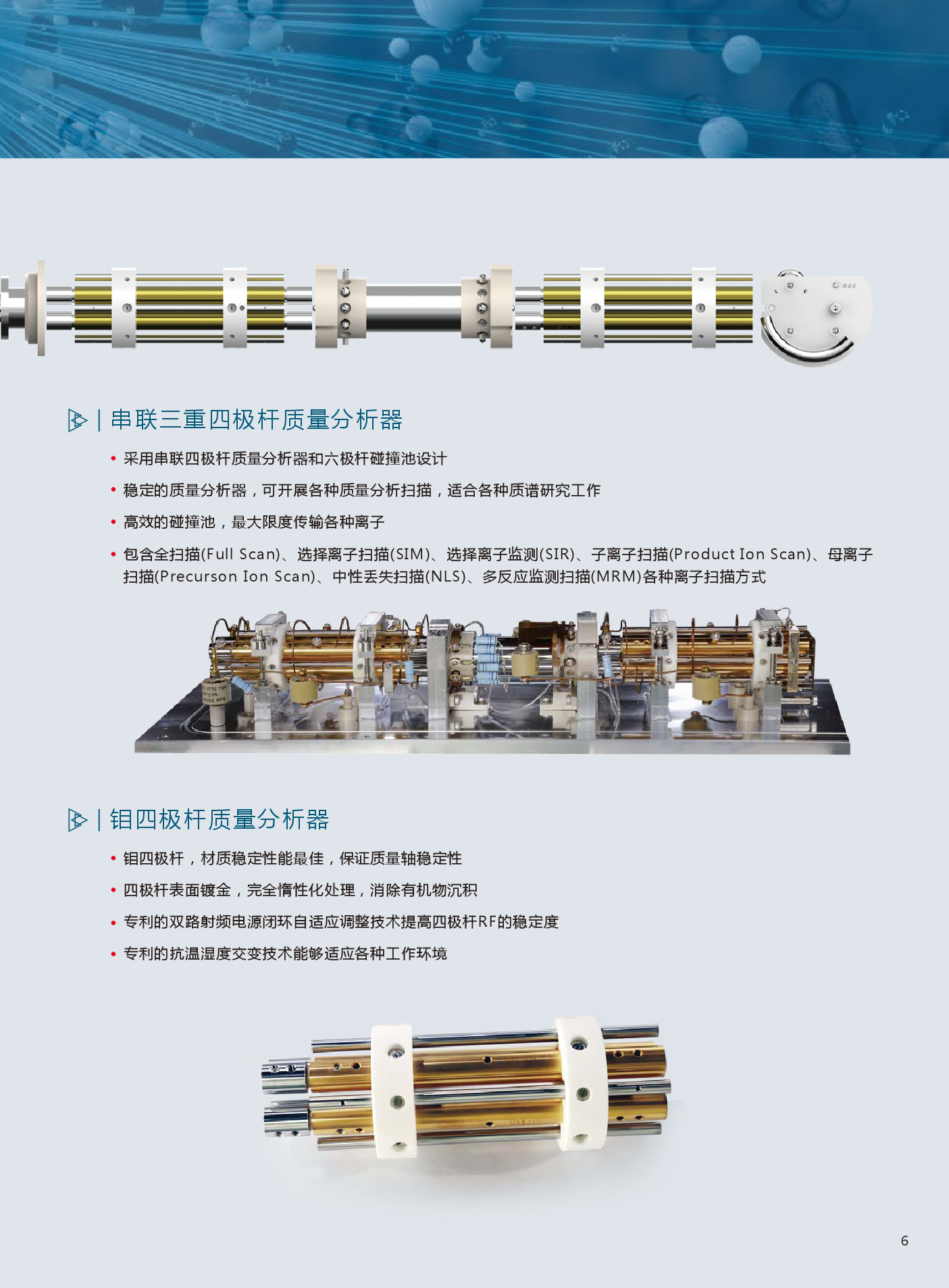 | 串联三重四极杆质量分析器

• 采用串联四极杆质量分析器和六极杆碰撞池设计

• 稳定的质量分析器，可开展各种质量分析扫描，适合各种质谱研究工作

• 高效的碰撞池，最大限度传输各种离子

• 包含全扫描(Full Scan)、选择离子扫描(SIM)、选择离子监测(SIR)、子离子扫描(Product Ion Scan)、母离子扫描(Precurson Ion Scan)、中性丢失扫描(NLS)、多反应监测扫描(MRM)各种离子扫描方式

| 钼四极杆质量分析器

• 钼四极杆，材质稳定性能最佳，保证质量轴稳定性

• 四极杆表面镀金，完全惰性化处理，消除有机物沉积

• 专利的双路射频电源闭环自适应调整技术提高四极杆RF的稳定度

• 专利的抗温湿度交变技术能够适应各种工作环境

6